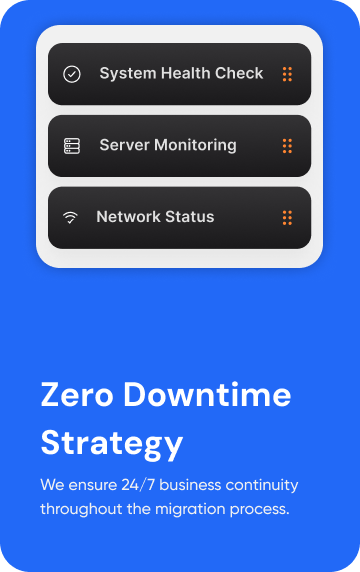 System Health Check

Server Monitoring

Network Status

Zero Downtime Strategy

We ensure 24/7 business continuity throughout the migration process.